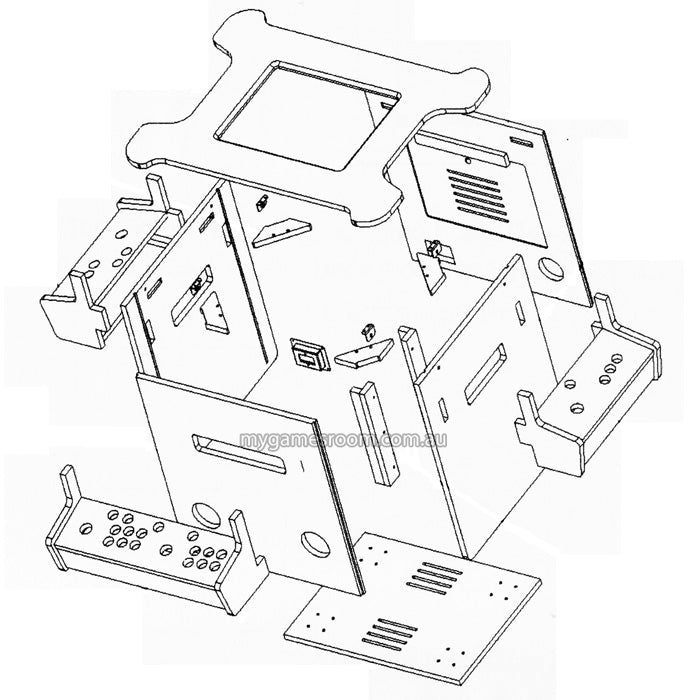 mygamesroom.com.au